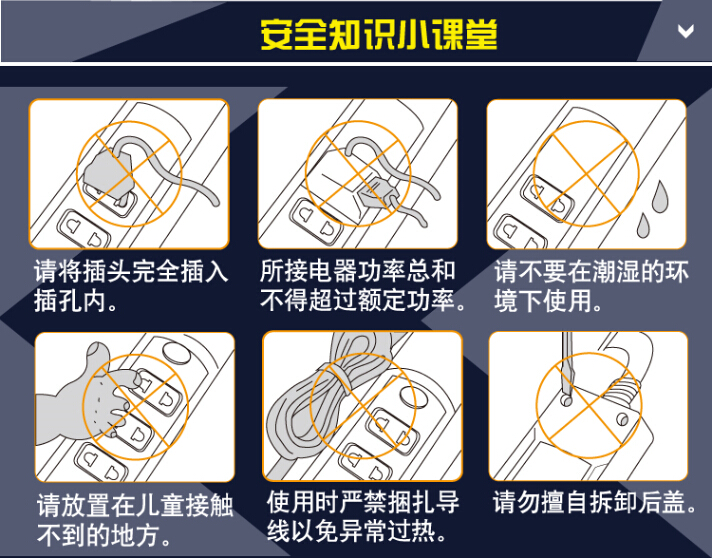 安全知识小课堂

请将插头完全插入插孔内。

所接电器功率总和不得超过额定功率。

请不要在潮湿的环境下使用。

请放置在儿童接触不到的地方。

使用时严禁捆扎导线以免异常过热。

请勿擅自拆卸后盖。