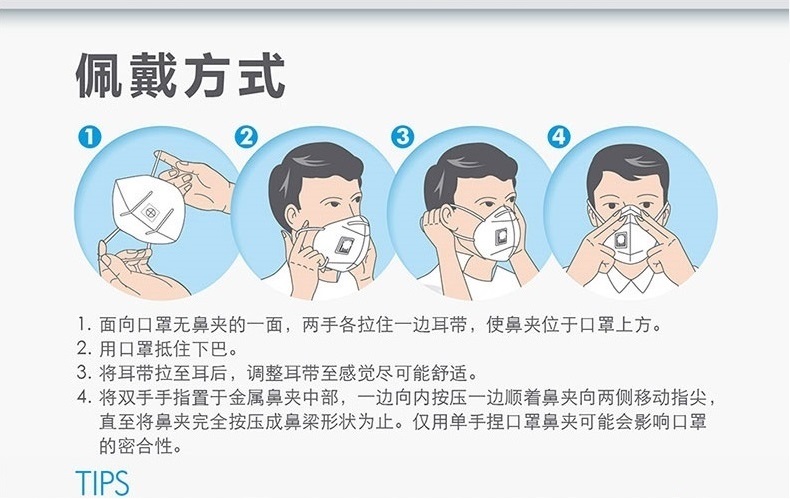 佩戴方式

1

2

3

4

1. 面向口罩无鼻夹的一面，两手各拉住一边耳带，使鼻夹位于口罩上方。
2. 用口罩抵住下巴。
3. 将耳带拉至耳后，调整耳带至感觉尽可能舒适。
4. 将双手手指置于金属鼻夹中部，一边向内按压一边顺着鼻夹向两侧移动指尖，直至将鼻夹完全按压成鼻梁形状为止。仅用单手捏口罩鼻夹可能会影响口罩的密合性。

TIPS