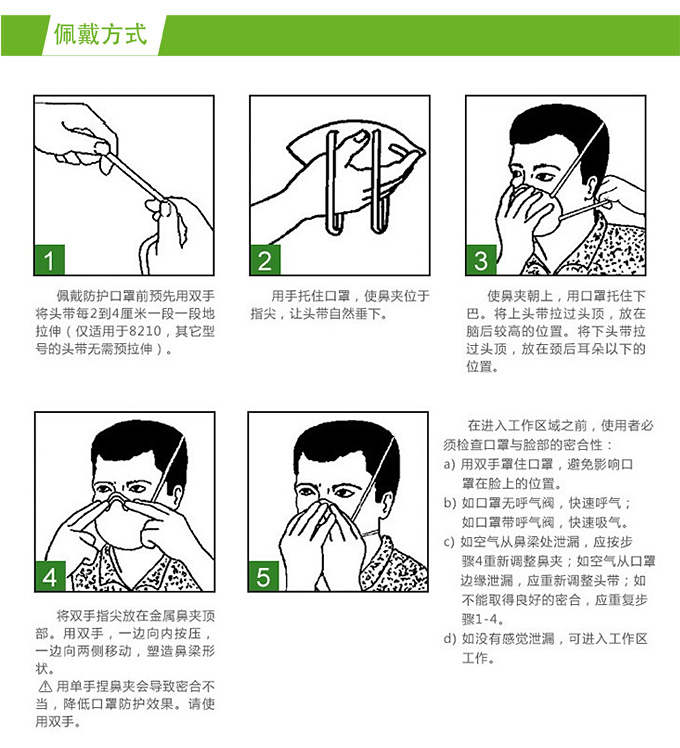 佩戴方式

1

佩戴防护口罩前预先用双手将头带每2到4厘米一段一段地拉伸（仅适用于8210，其它型号的头带无需预拉伸）。

2

用手托住口罩，使鼻夹位于指尖，让头带自然垂下。

3

使鼻夹朝上，用口罩托住下巴。将上头带拉过头顶，放在脑后较高的位置。将下头带拉过头顶，放在颈后耳朵以下的位置。

4

将双手指尖放在金属鼻夹顶部。用双手，一边向内按压，一边向两侧移动，塑造鼻梁形状。

⚠ 用单手捏鼻夹会导致密合不当，降低口罩防护效果。请使用双手。

5

在进入工作区域之前，使用者必须检查口罩与脸部的密合性：

a) 用双手罩住口罩，避免影响口罩在脸上的位置。

b) 如口罩无呼气阀，快速呼气；如口罩带呼气阀，快速吸气。

c) 如空气从鼻梁处泄漏，应按步骤4重新调整鼻夹；如空气从口罩边缘泄漏，应重新调整头带；如不能取得良好的密合，应重复步骤1-4。

d) 如没有感觉泄漏，可进入工作区工作。