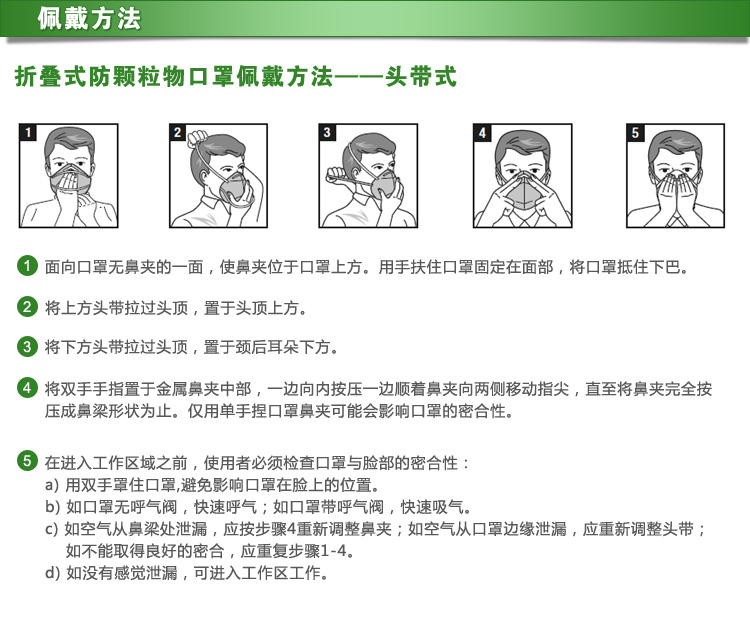 佩戴方法

折叠式防颗粒物口罩佩戴方法——头带式

1

2

3

4

5

1 面向口罩无鼻夹的一面，使鼻夹位于口罩上方。用手扶住口罩固定在面部，将口罩抵住下巴。

2 将上方头带拉过头顶，置于头顶上方。

3 将下方头带拉过头顶，置于颈后耳朵下方。

4 将双手手指置于金属鼻夹中部，一边向内按压一边顺着鼻夹向两侧移动指尖，直至将鼻夹完全按压成鼻梁形状为止。仅用单手捏口罩鼻夹可能会影响口罩的密合性。

5 在进入工作区域之前，使用者必须检查口罩与脸部的密合性：
a) 用双手罩住口罩,避免影响口罩在脸上的位置。
b) 如口罩无呼气阀，快速呼气；如口罩带呼气阀，快速吸气。
c) 如空气从鼻梁处泄漏，应按步骤4重新调整鼻夹；如空气从口罩边缘泄漏，应重新调整头带；如不能取得良好的密合，应重复步骤1-4。
d) 如没有感觉泄漏，可进入工作区工作。