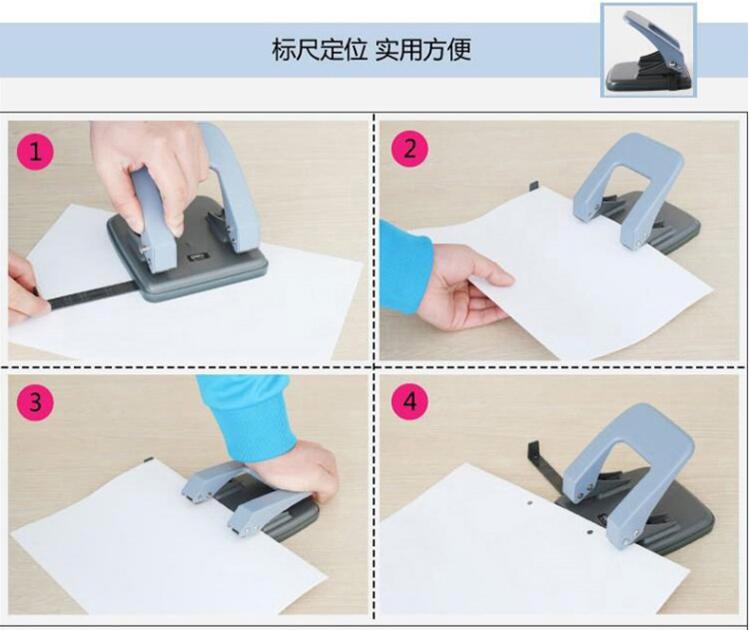 标尺定位 实用方便

1

2

3

4