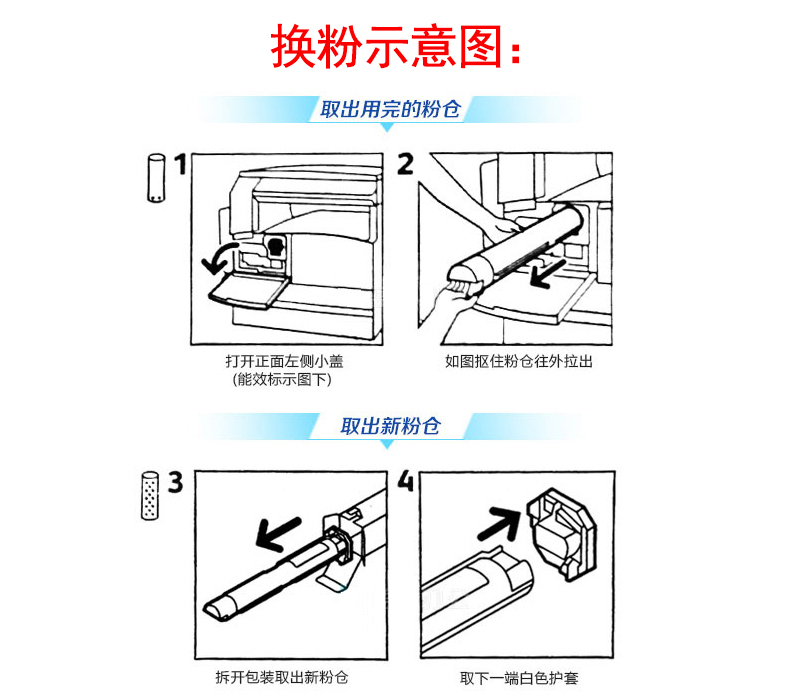 换粉示意图：

取出用完的粉仓

1

打开正面左侧小盖
(能效标示图下)

2

如图抠住粉仓往外拉出

取出新粉仓

3

拆开包装取出新粉仓

4

取下一端白色护套