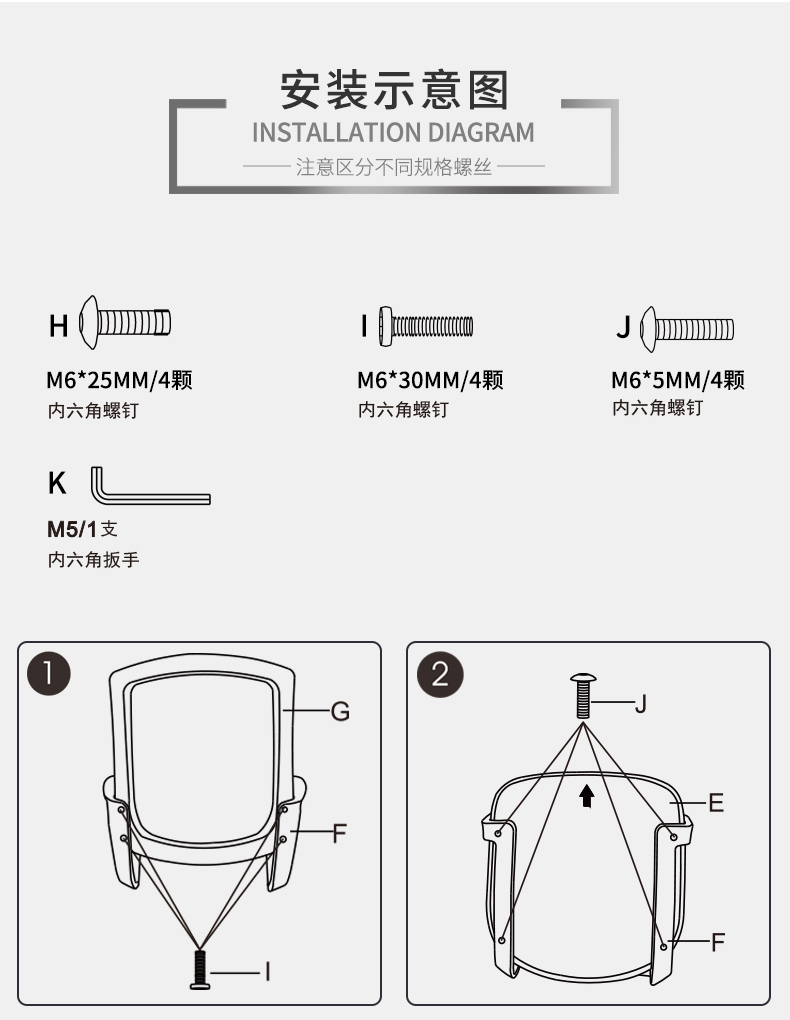 安装示意图
INSTALLATION DIAGRAM
注意区分不同规格螺丝

H
M6*25MM/4颗
内六角螺钉

I
M6*30MM/4颗
内六角螺钉

J
M6*5MM/4颗
内六角螺钉

K
M5/1支
内六角扳手

1
G
F
I

2
J
E
F