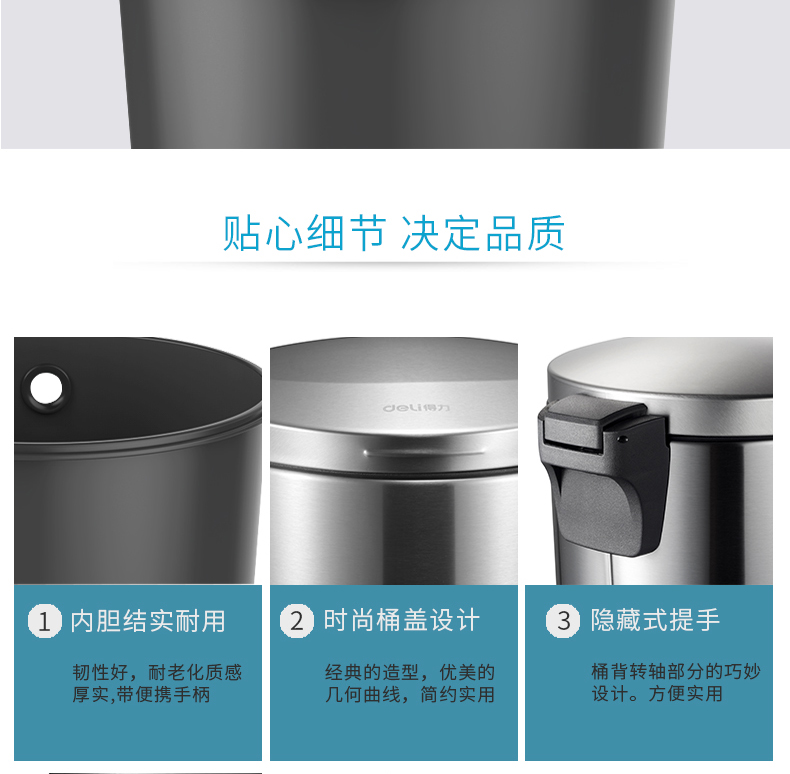 贴心细节 决定品质

deli得力

1 内胆结实耐用

韧性好，耐老化质感厚实,带便携手柄

2 时尚桶盖设计

经典的造型，优美的几何曲线，简约实用

3 隐藏式提手

桶背转轴部分的巧妙设计。方便实用