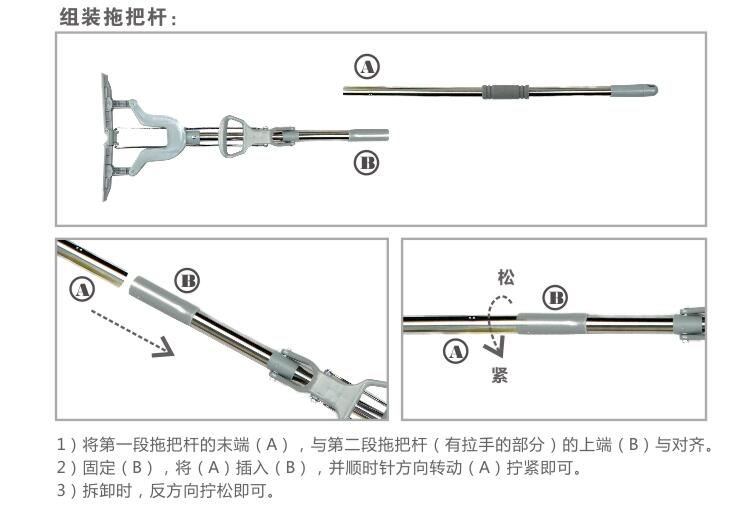 组装拖把杆：

A

B

A

B

松

B

A

紧

1）将第一段拖把杆的末端（A），与第二段拖把杆（有拉手的部分）的上端（B）与对齐。
2）固定（B），将（A）插入（B），并顺时针方向转动（A）拧紧即可。
3）拆卸时，反方向拧松即可。