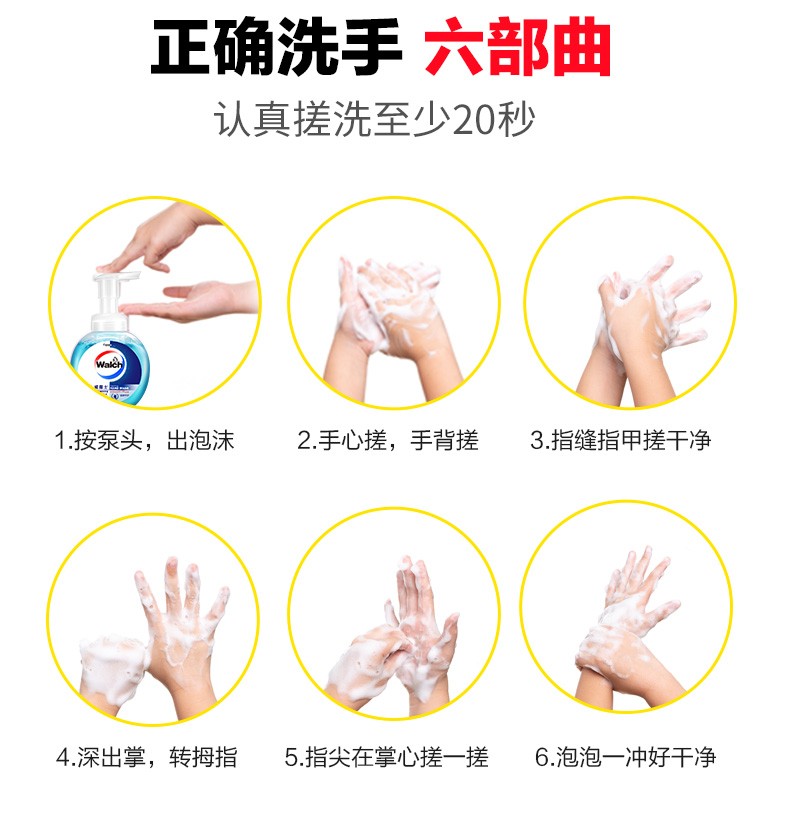 正确洗手 六部曲

认真搓洗至少20秒

Walch

1.按泵头，出泡沫

2.手心搓，手背搓

3.指缝指甲搓干净

4.深出掌，转拇指

5.指尖在掌心搓一搓

6.泡泡一冲好干净