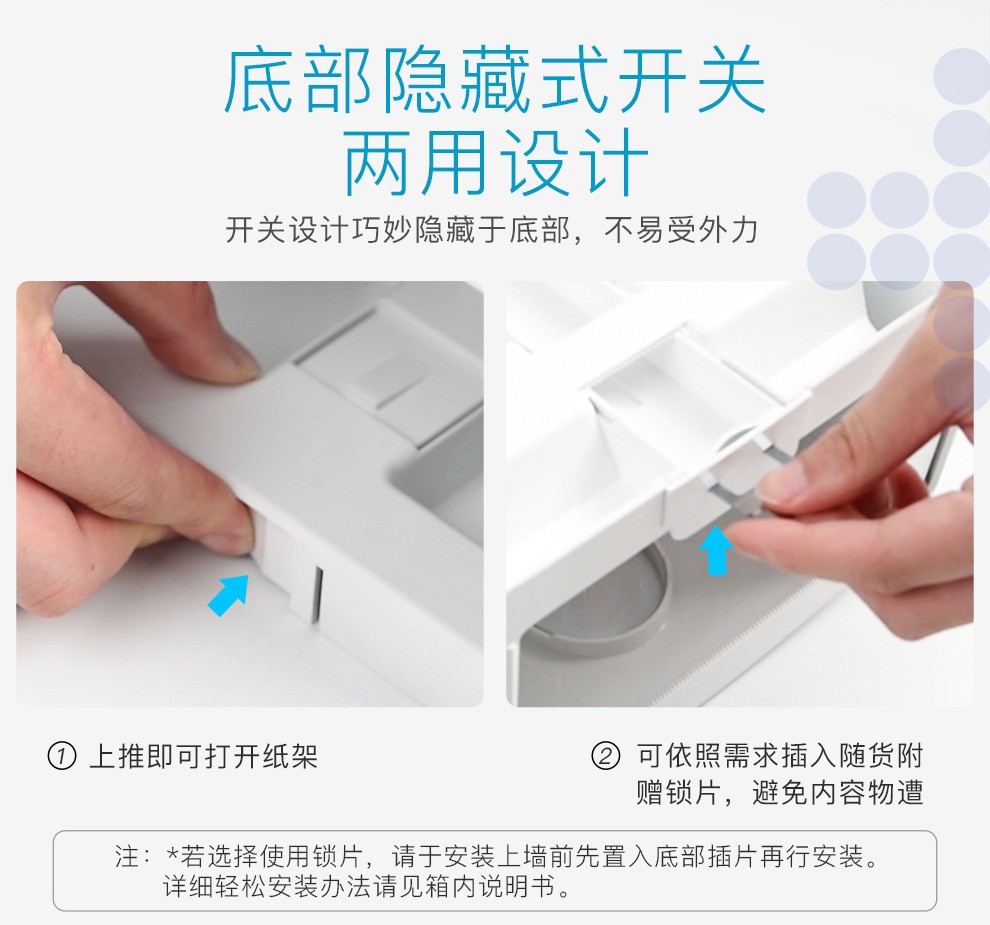 底部隐藏式开关
两用设计

开关设计巧妙隐藏于底部，不易受外力

① 上推即可打开纸架

② 可依照需求插入随货附赠锁片，避免内容物遭

注：*若选择使用锁片，请于安装上墙前先置入底部插片再行安装。
详细轻松安装办法请见箱内说明书。